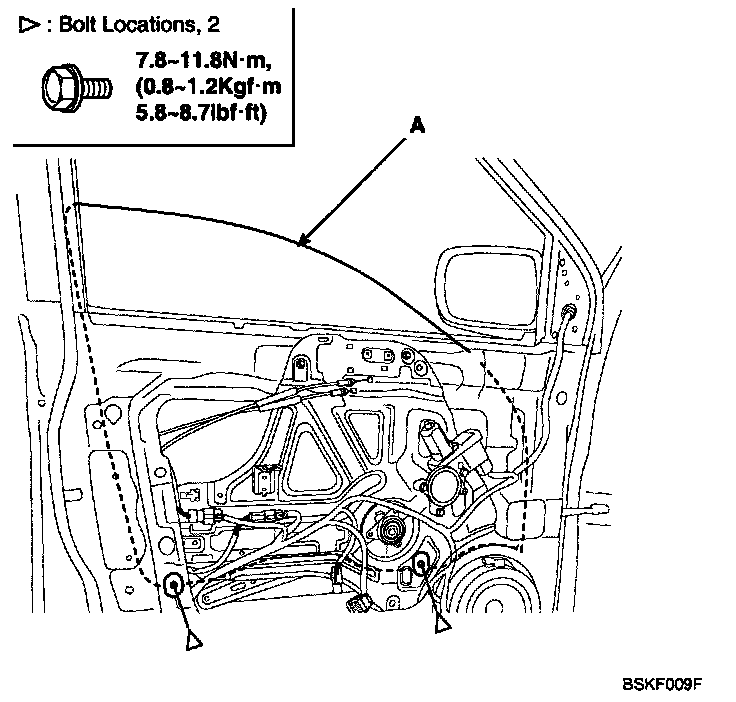 ▷ : Bolt Locations, 2

7.8~11.8N·m, (0.8~1.2Kgf·m 5.8~8.7lbf·ft)

A

BSKF009F