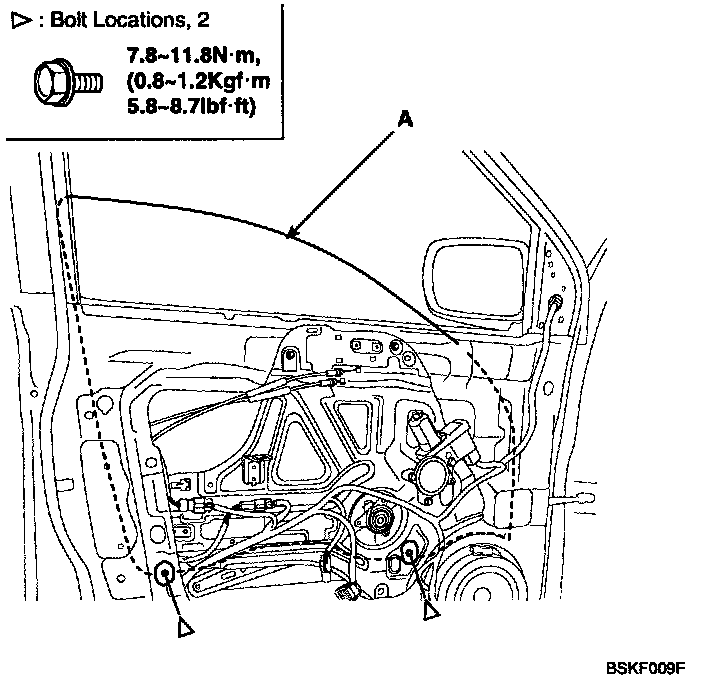 ▷ : Bolt Locations, 2

7.8~11.8N·m, (0.8~1.2Kgf·m 5.8~8.7lbf·ft)

A

BSKF009F