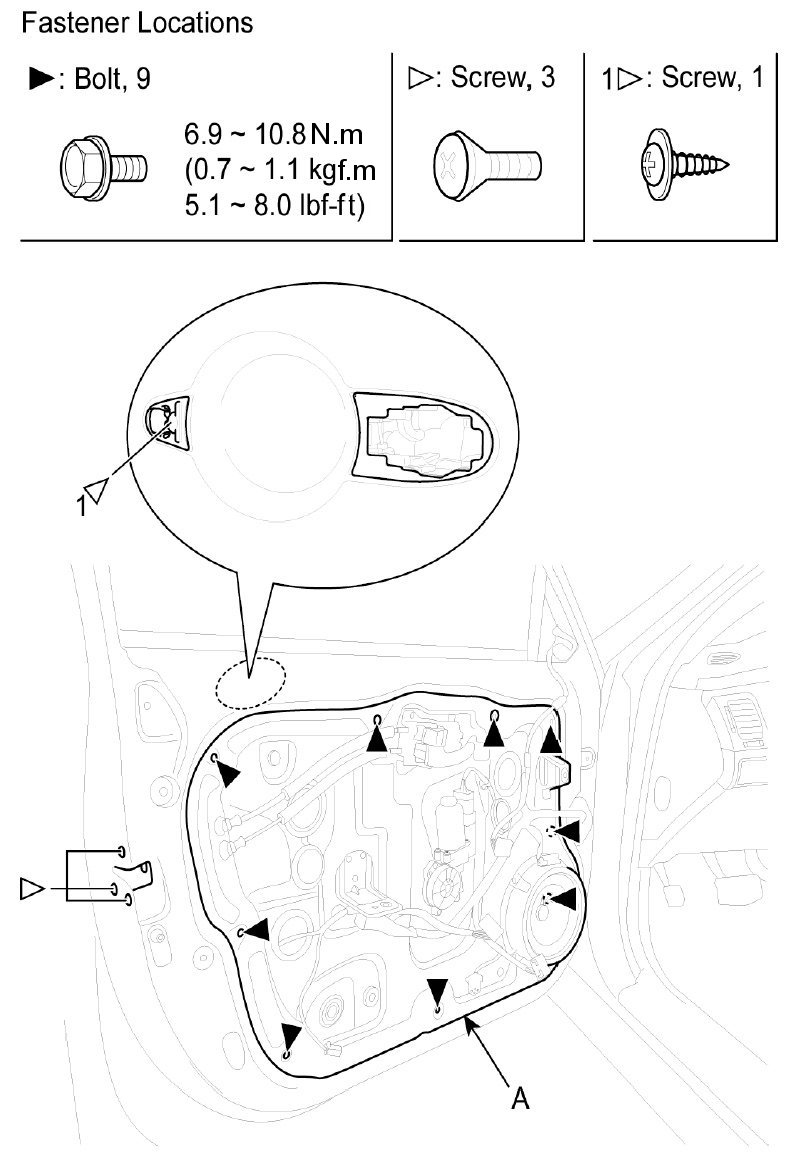 Fastener Locations

▶: Bolt, 9

6.9 ~ 10.8 N.m
(0.7 ~ 1.1 kgf.m
5.1 ~ 8.0 lbf-ft)

▷: Screw, 3

1▷: Screw, 1

1▷

▷

A