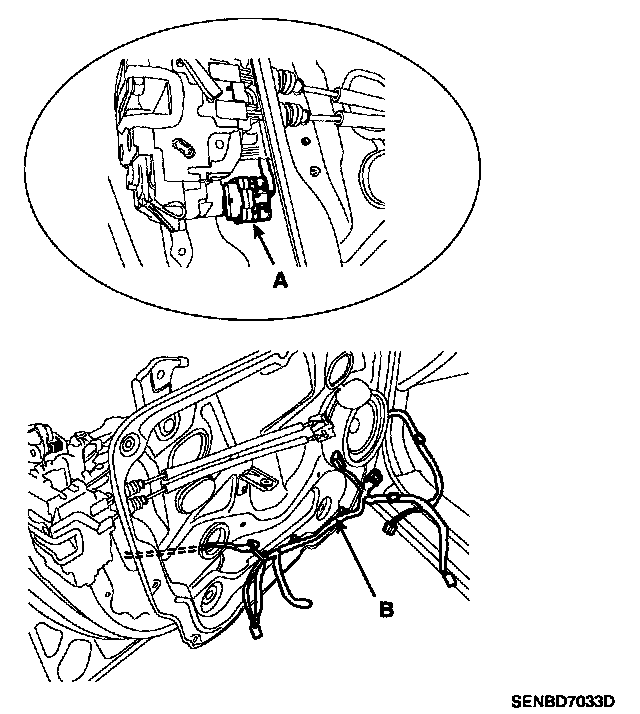 A

B

SENBD7033D