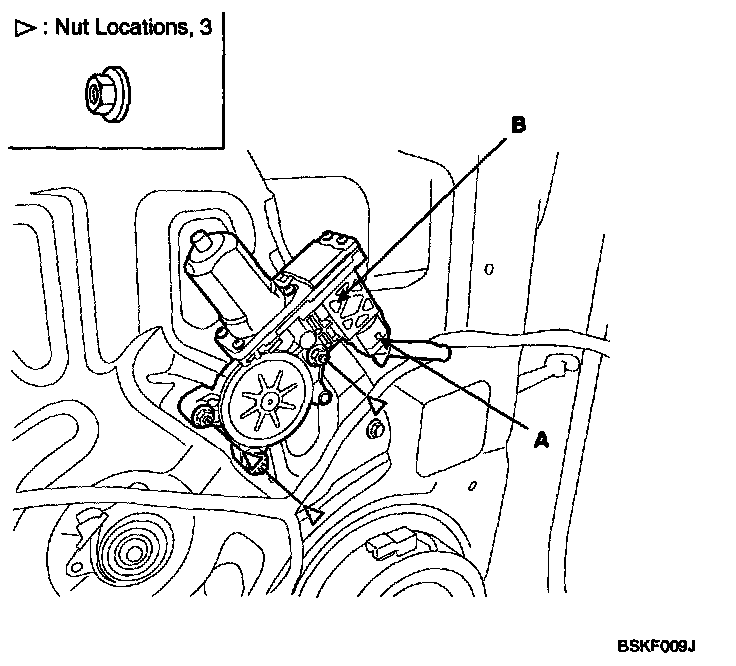 ▷ : Nut Locations, 3

B

A

BSKF009J