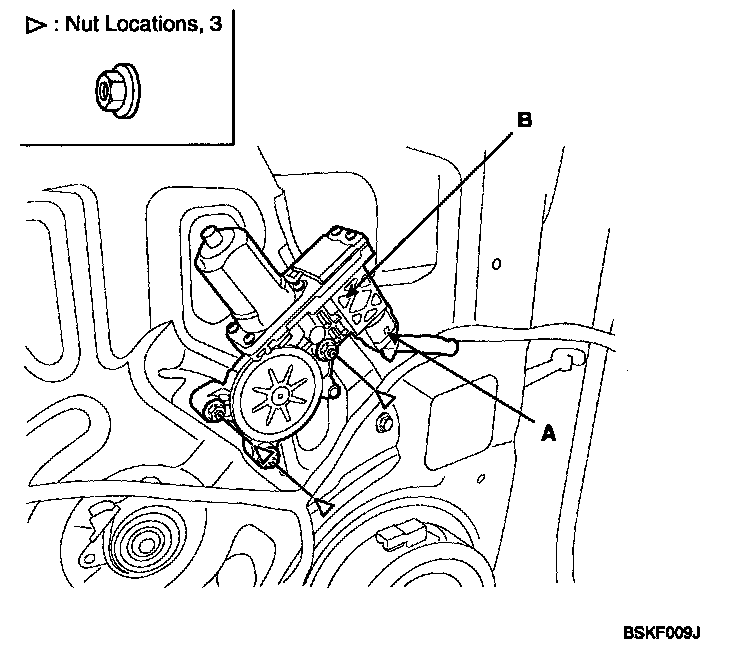 ▷ : Nut Locations, 3

B

A

BSKF009J