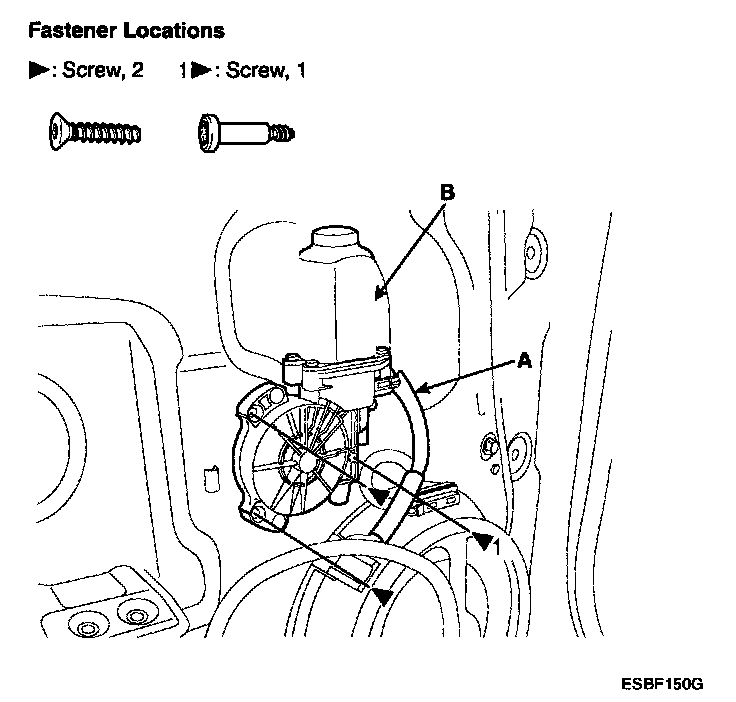 Fastener Locations

▶: Screw, 2    1▶: Screw, 1

B

A

1

ESBF150G