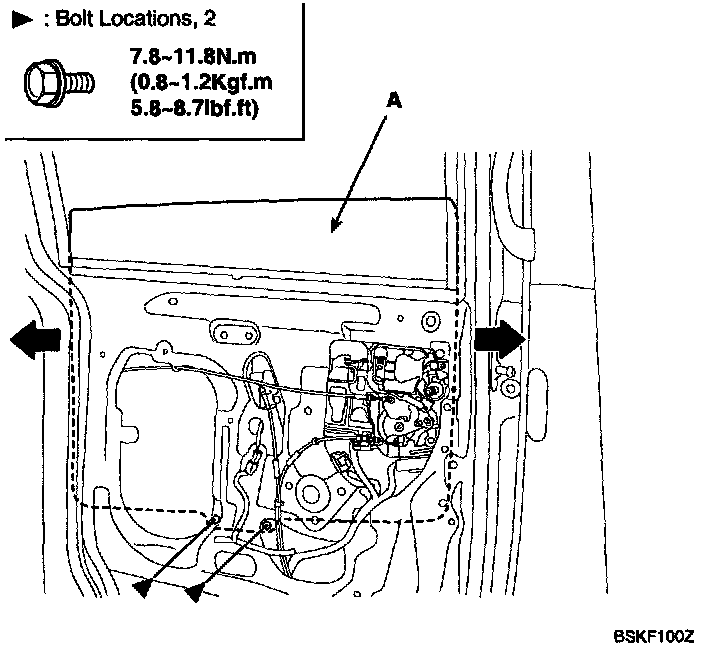 ▶ : Bolt Locations, 2

7.8~11.8N.m
(0.8~1.2Kgf.m
5.8~8.7lbf.ft)

A

BSKF100Z