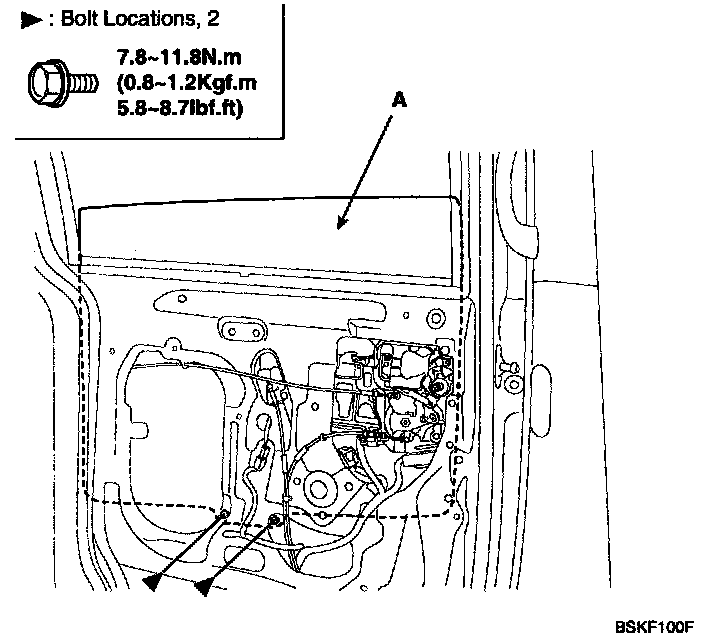 : Bolt Locations, 2

7.8~11.8N.m
(0.8~1.2Kgf.m
5.8~8.7lbf.ft)

A

BSKF100F