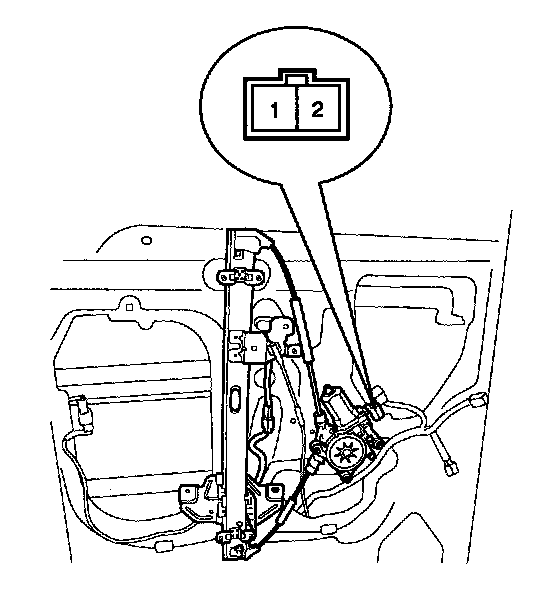 1 2