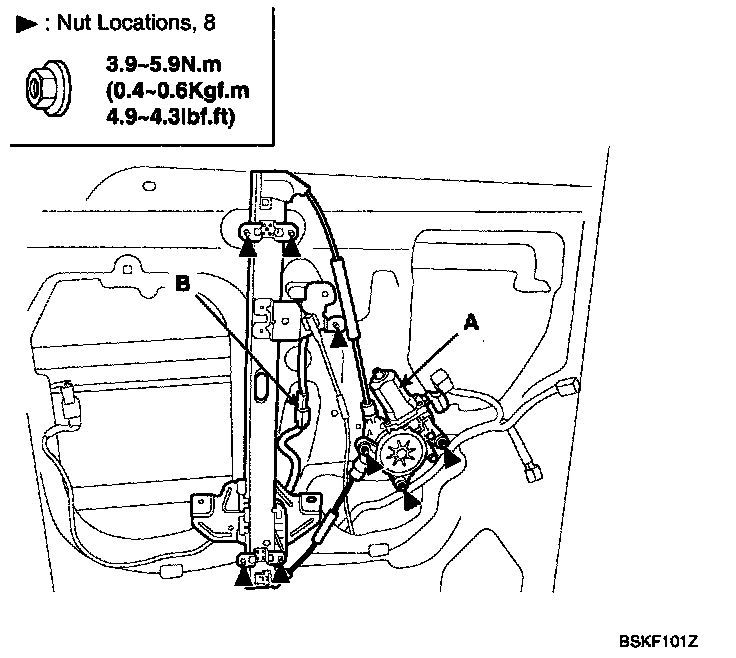 ▶ : Nut Locations, 8

3.9~5.9N.m
(0.4~0.6Kgf.m
4.9~4.3lbf.ft)

B

A

BSKF101Z