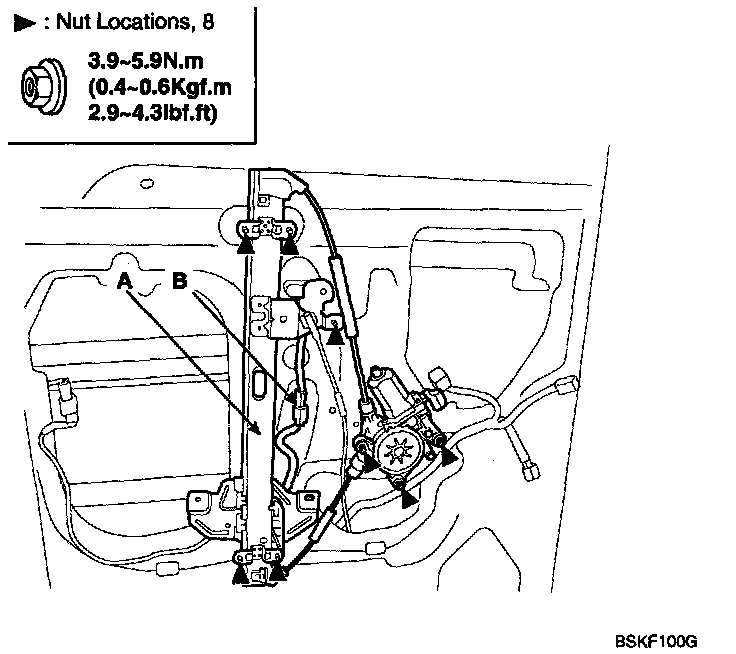 ▶ : Nut Locations, 8

3.9~5.9N.m
(0.4~0.6Kgf.m
2.9~4.3lbf.ft)

A B

BSKF100G