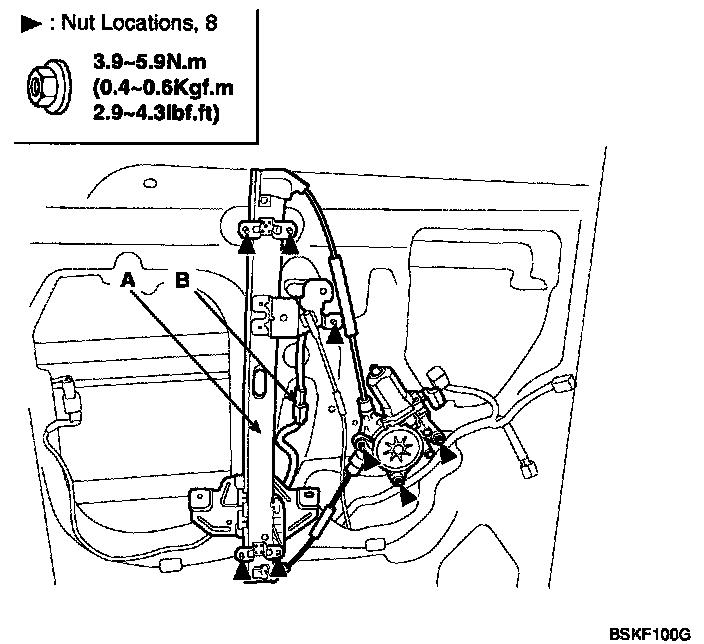 ▶ : Nut Locations, 8

3.9~5.9N.m
(0.4~0.6Kgf.m
2.9~4.3lbf.ft)

A B

BSKF100G