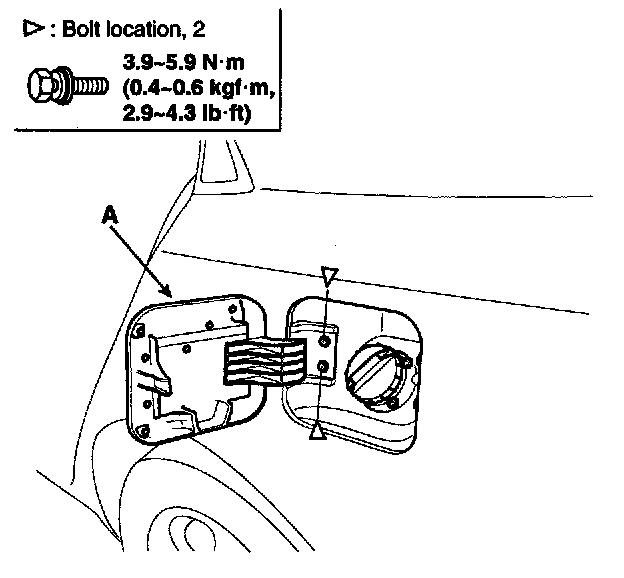 ▷ : Bolt location, 2

3.9~5.9 N·m
(0.4~0.6 kgf·m,
2.9~4.3 lb·ft)

A