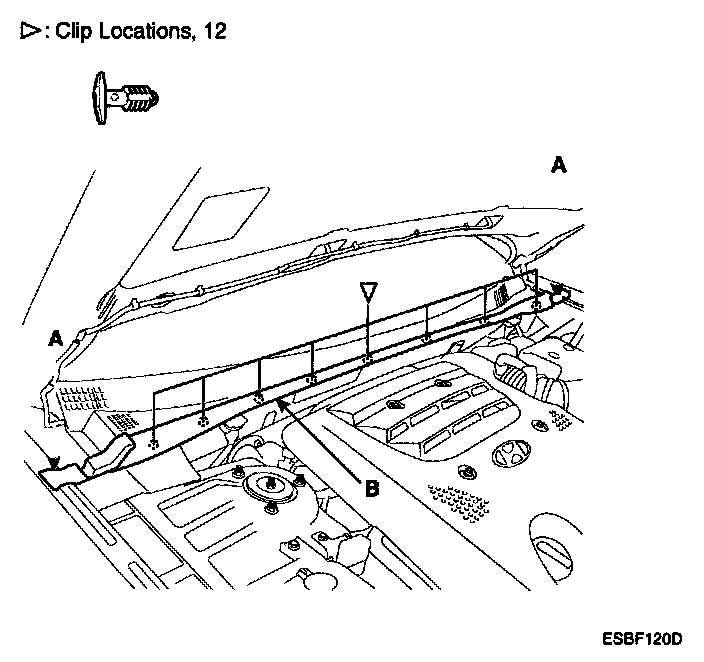 ▷: Clip Locations, 12

A

A

B

ESBF120D