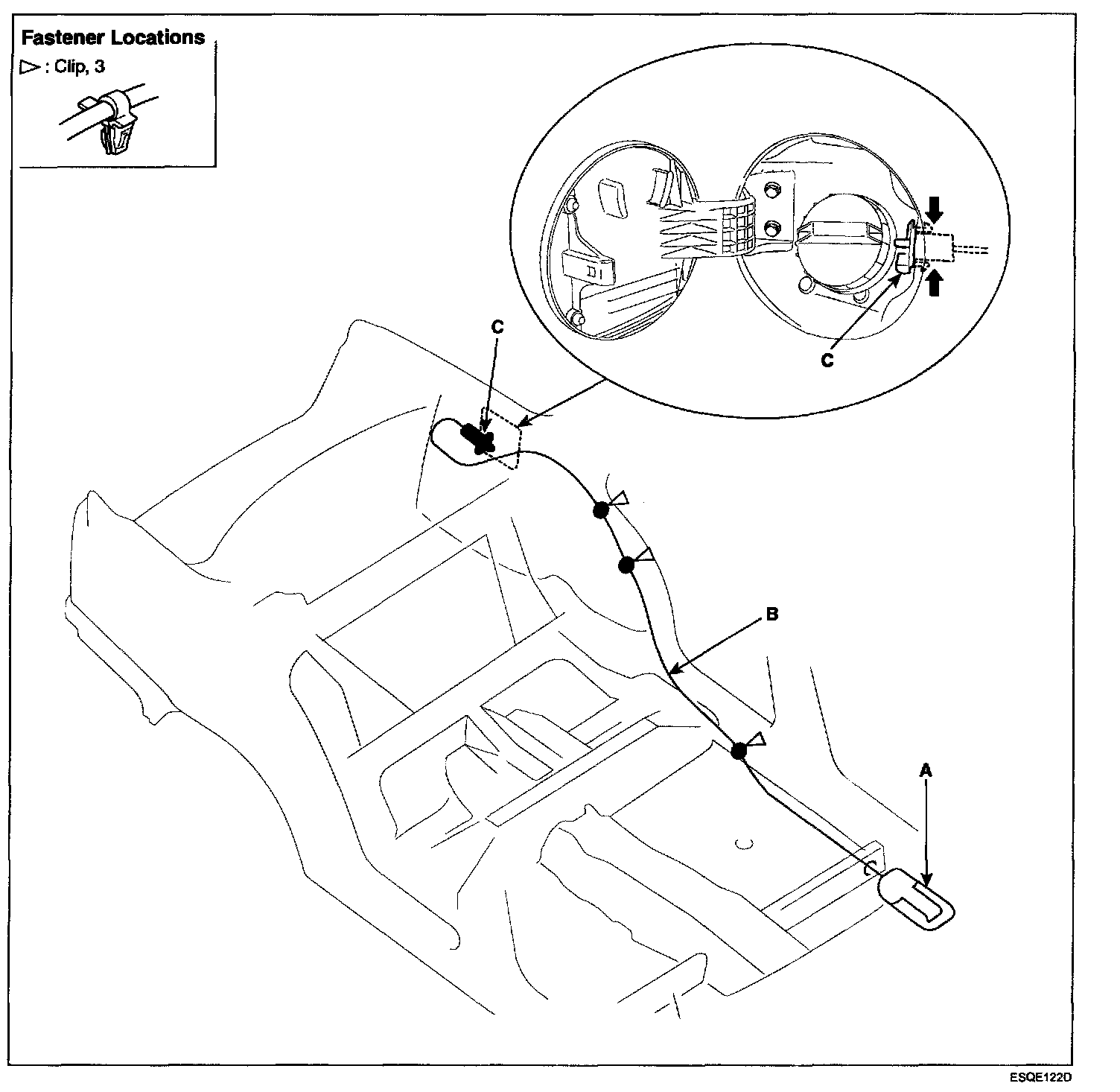 Fastener Locations
▷ : Clip, 3

C

C

B

A

ESQE122D