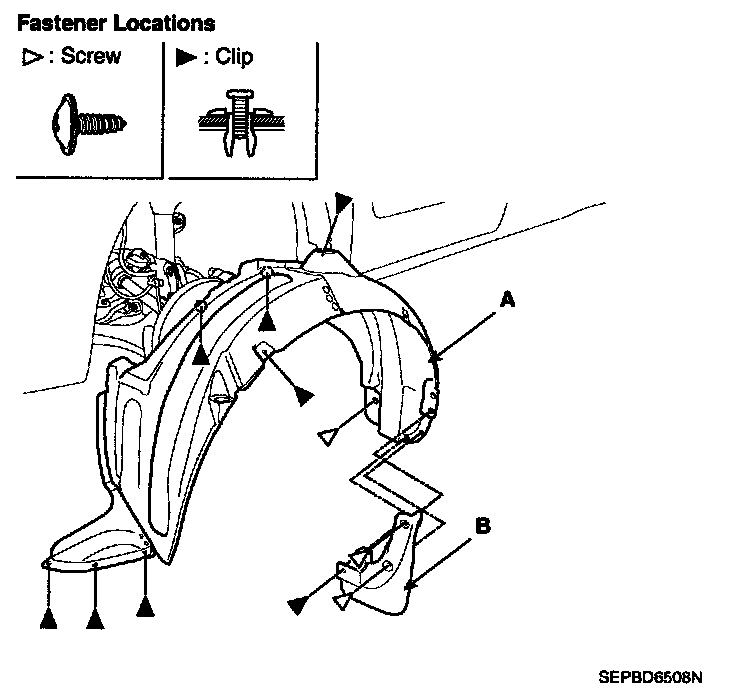 Fastener Locations

▷ : Screw

▶ : Clip

A

B

SEPBD6508N