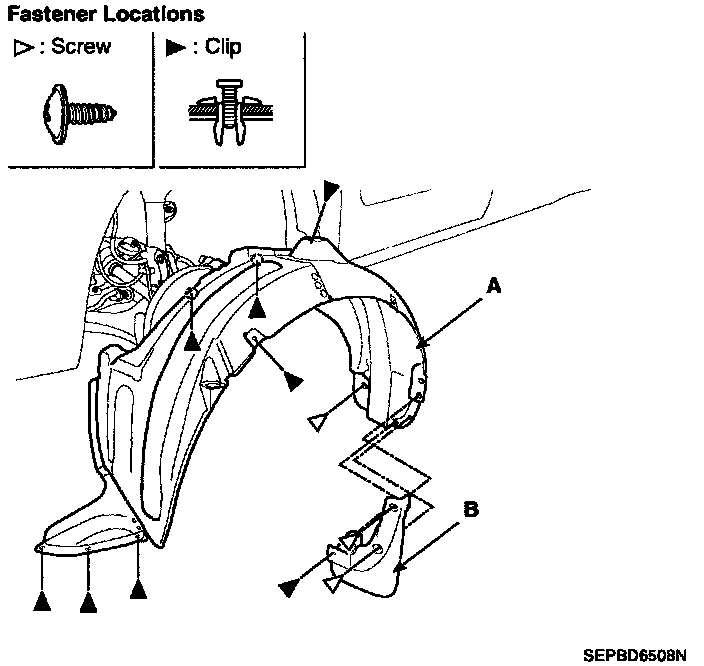 Fastener Locations

▷ : Screw

▶ : Clip

A

B

SEPBD6508N