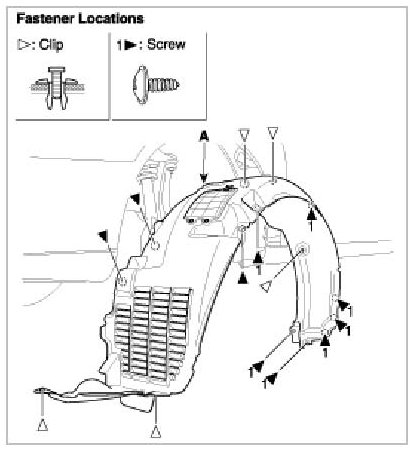 Fastener Locations

▷: Clip

1▶: Screw

A

1

1

1

1

1

1

1