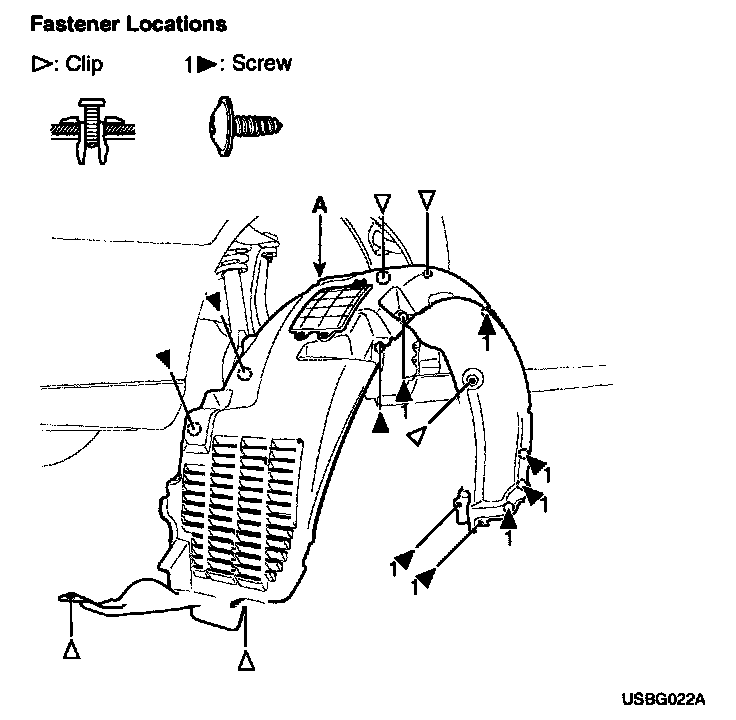 Fastener Locations

▷: Clip 1▶: Screw

A

1

1

1

1

1

1

1

USBG022A