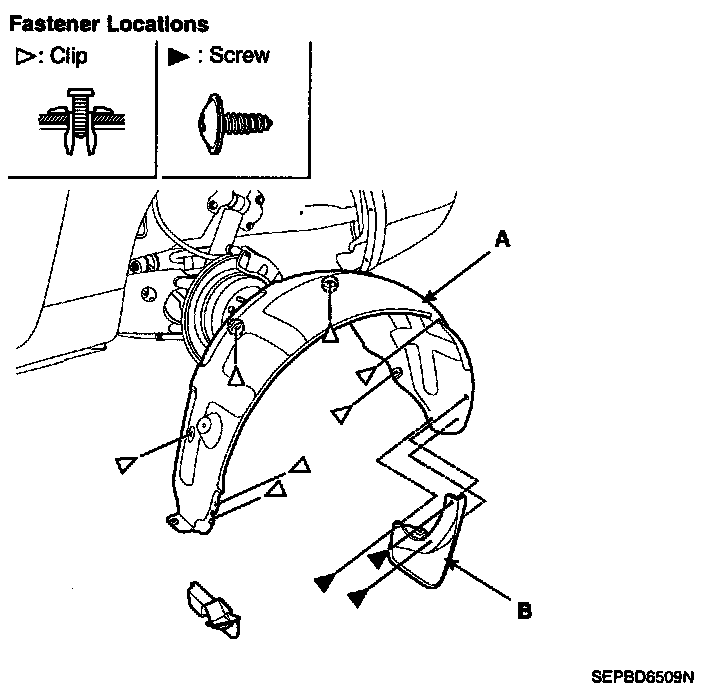 Fastener Locations

▷: Clip

▶ : Screw

A

B

SEPBD6509N