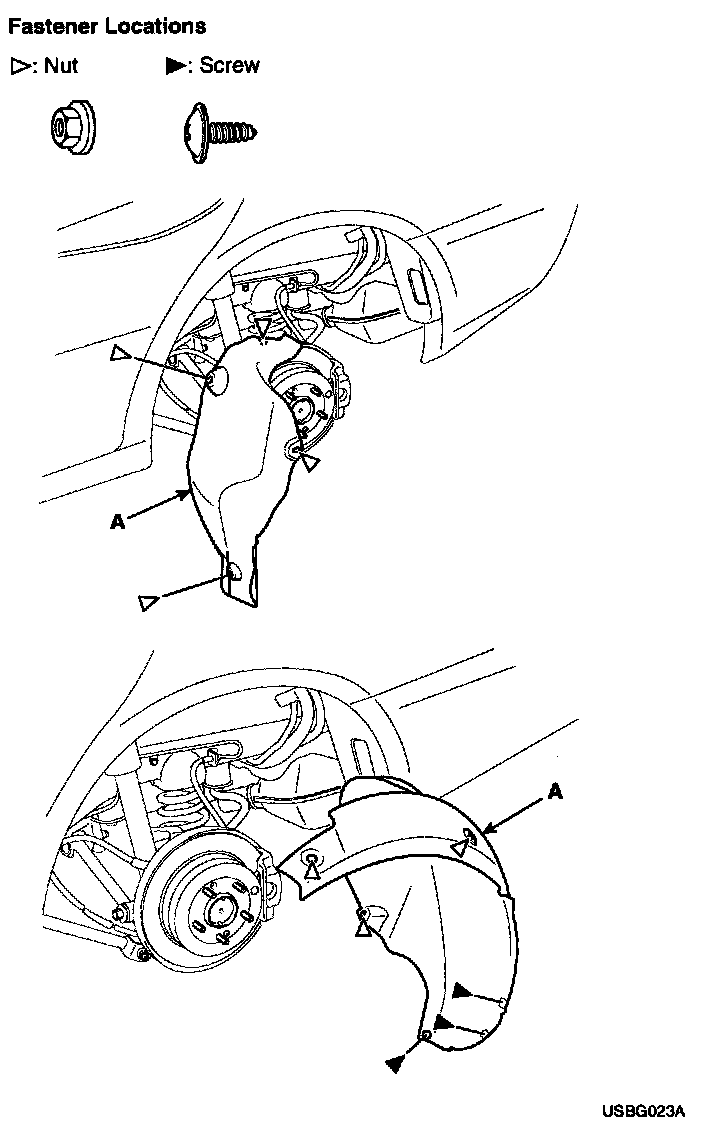 Fastener Locations

▷: Nut ▶: Screw

A

A

USBG023A