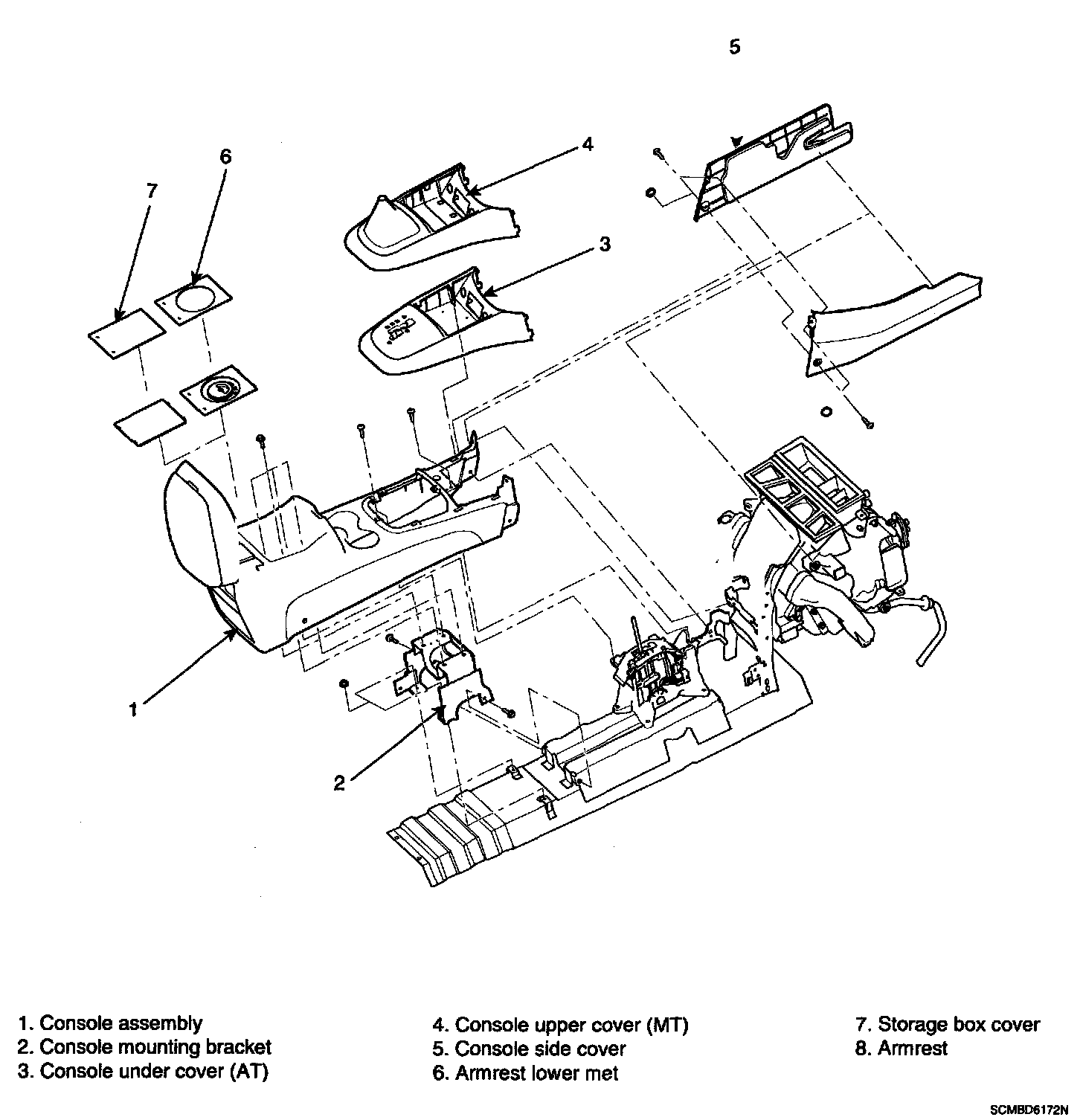 5

4

6

7

3

1

2

1. Console assembly
2. Console mounting bracket
3. Console under cover (AT)

4. Console upper cover (MT)
5. Console side cover
6. Armrest lower met

7. Storage box cover
8. Armrest

SCMBD6172N