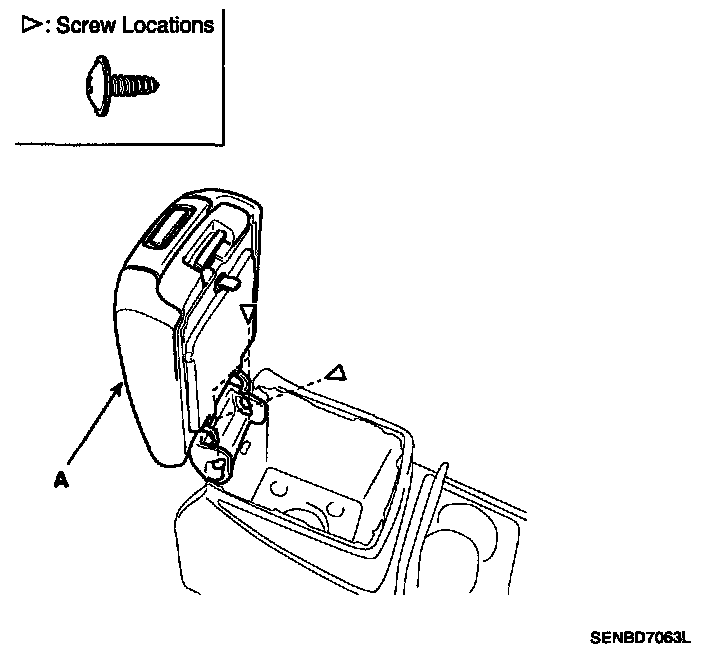 ▷: Screw Locations

A

SENBD7063L