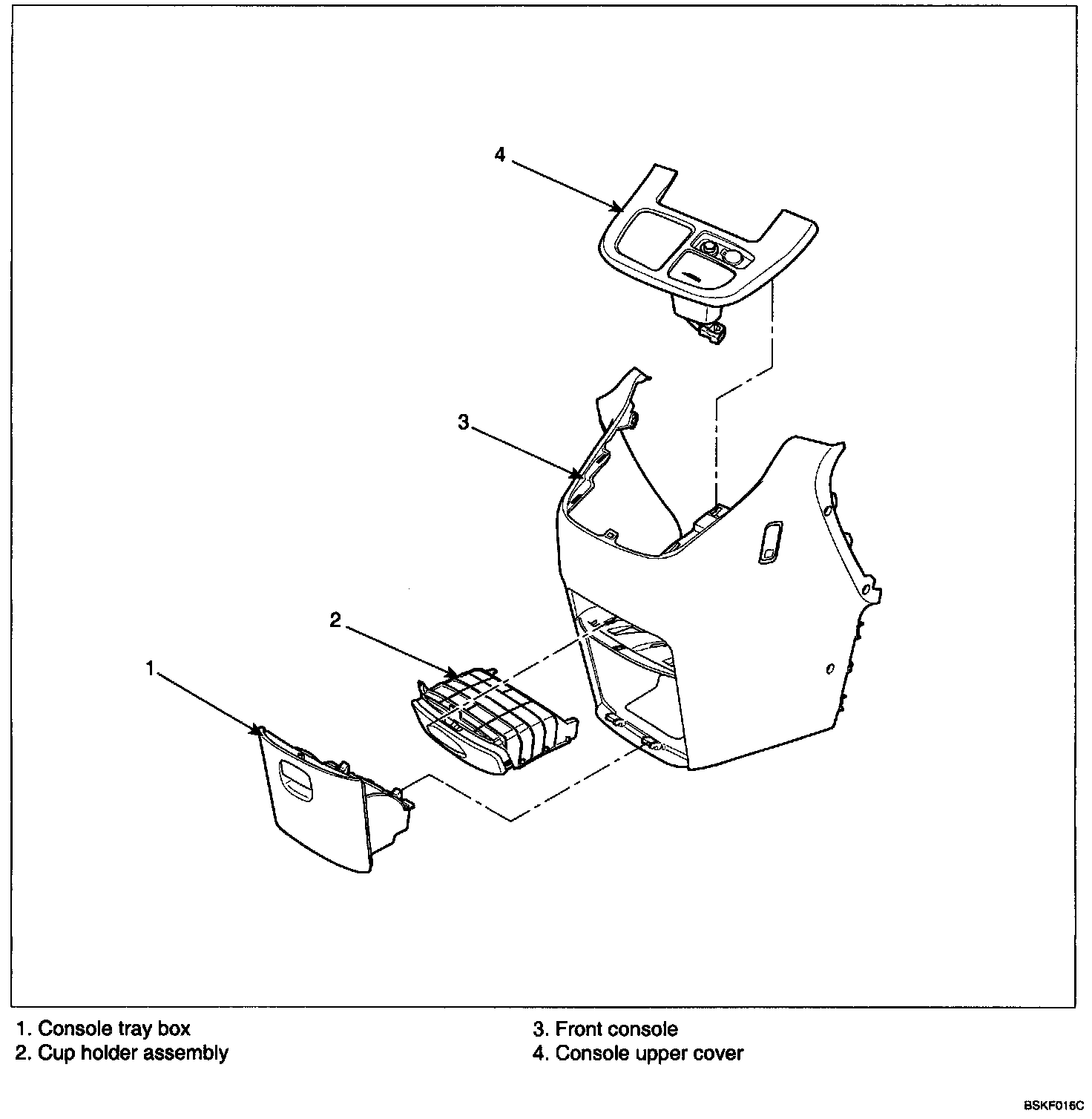 4

3

2

1

1. Console tray box
2. Cup holder assembly

3. Front console
4. Console upper cover

BSKF016C