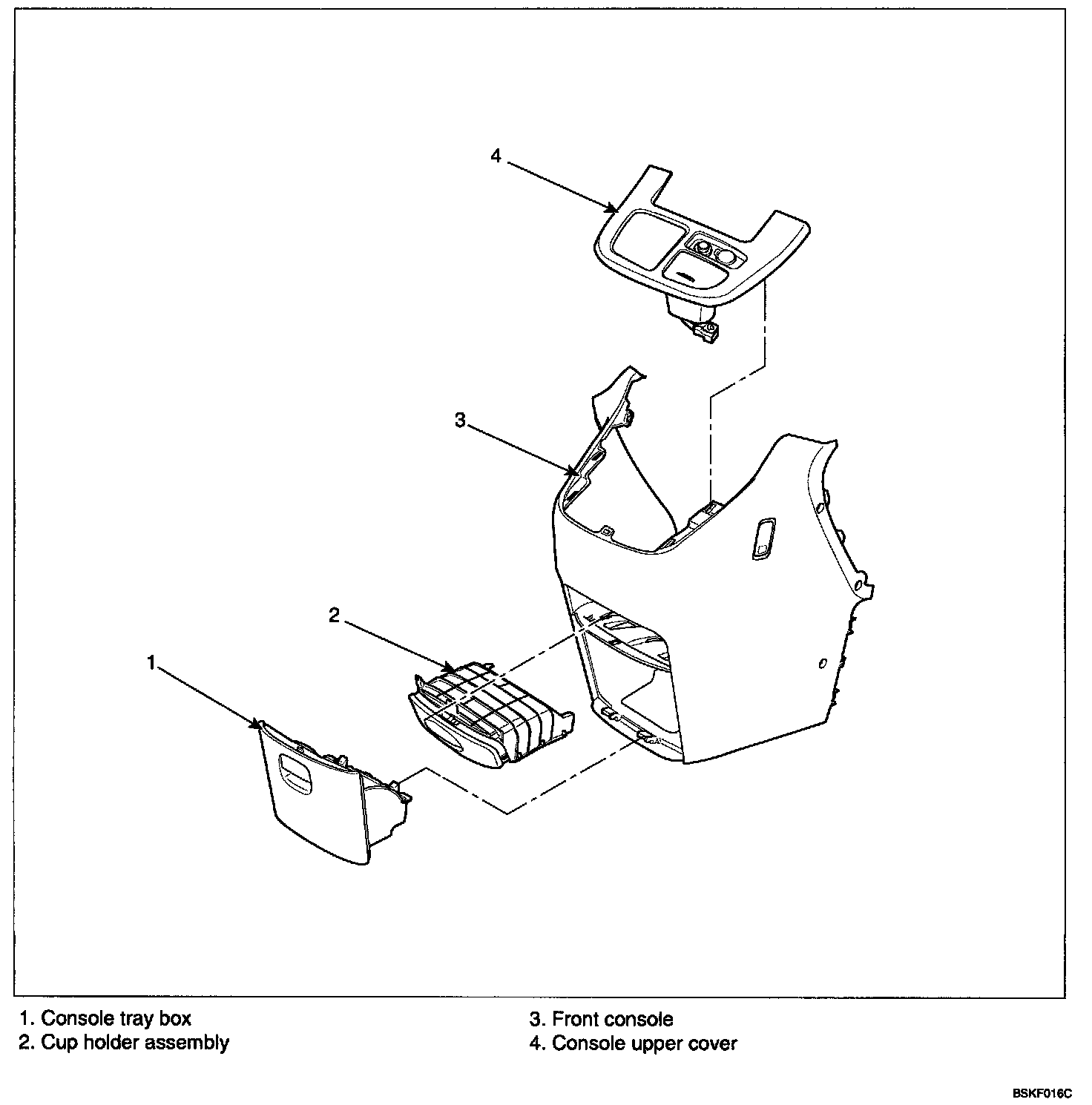 4

3

2

1

1. Console tray box
2. Cup holder assembly

3. Front console
4. Console upper cover

BSKF016C