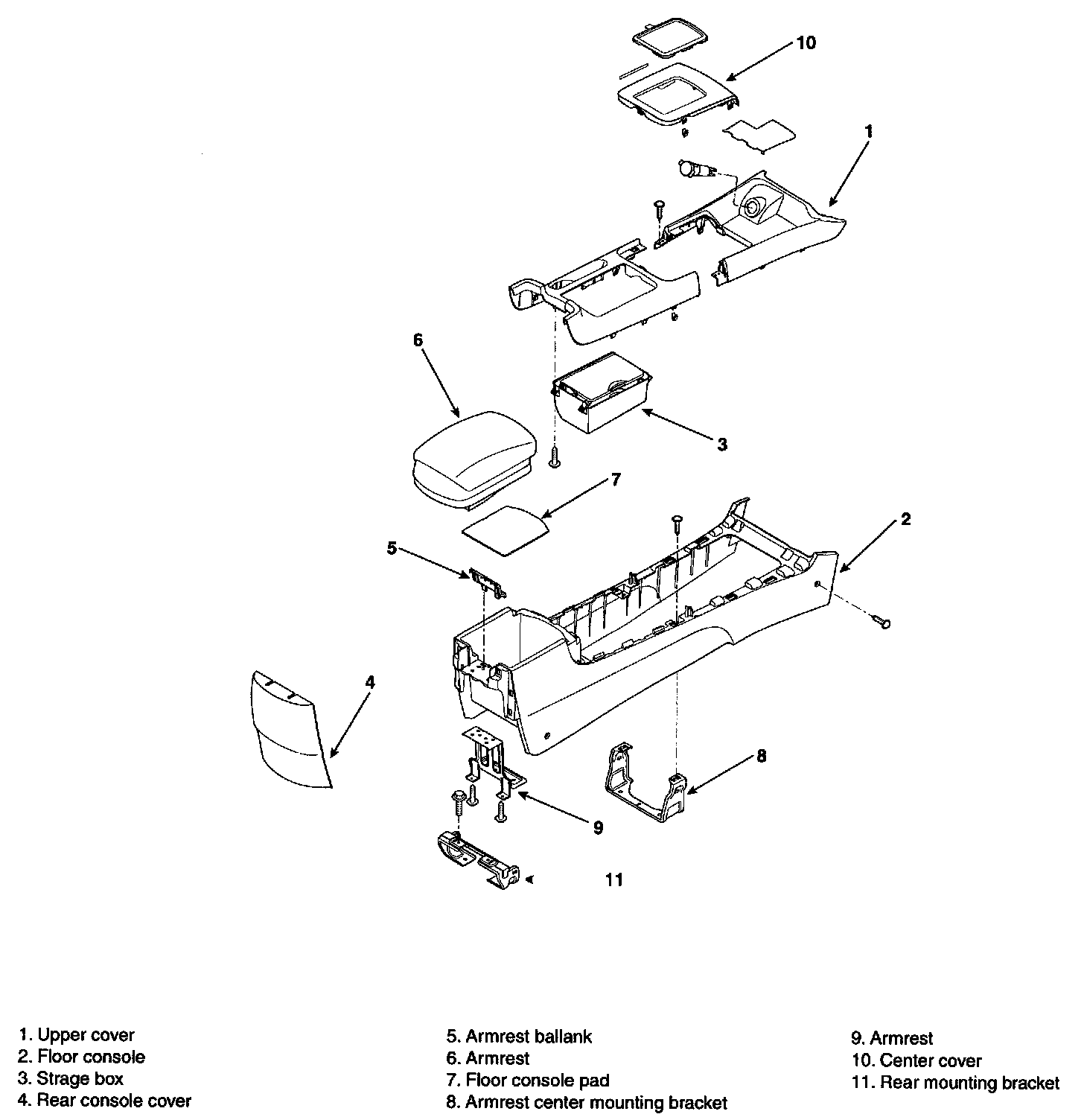 10

1

6

3

7

2

5

4

8

9

11

1. Upper cover
2. Floor console
3. Strage box
4. Rear console cover

5. Armrest ballank
6. Armrest
7. Floor console pad
8. Armrest center mounting bracket

9. Armrest
10. Center cover
11. Rear mounting bracket