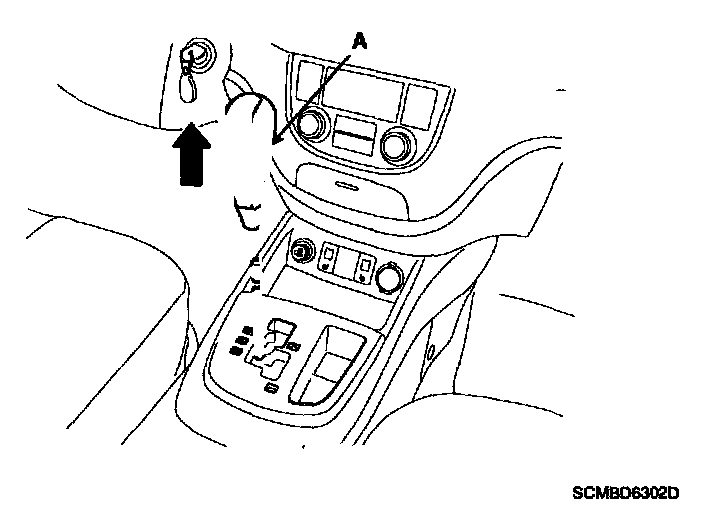 A

SCMBO6302D