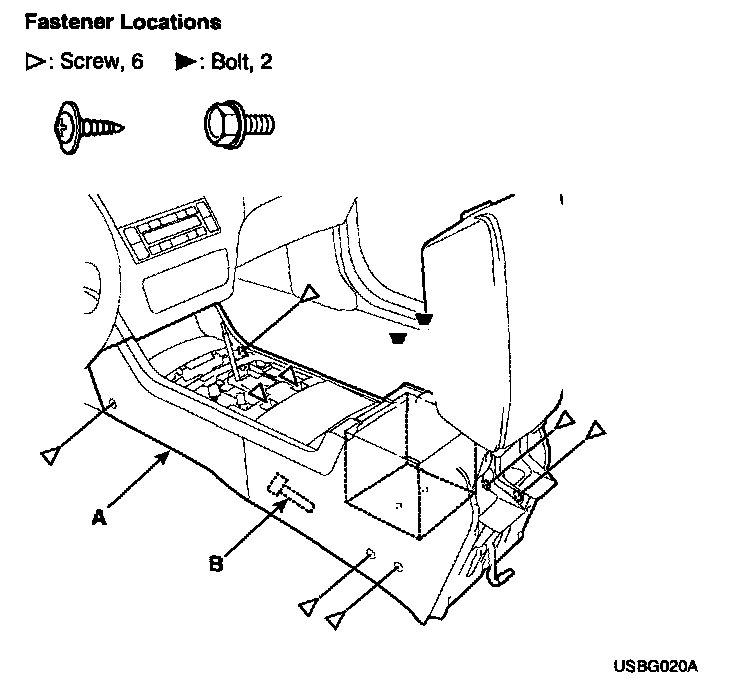 Fastener Locations

▷: Screw, 6 ▶: Bolt, 2

A

B

USBG020A