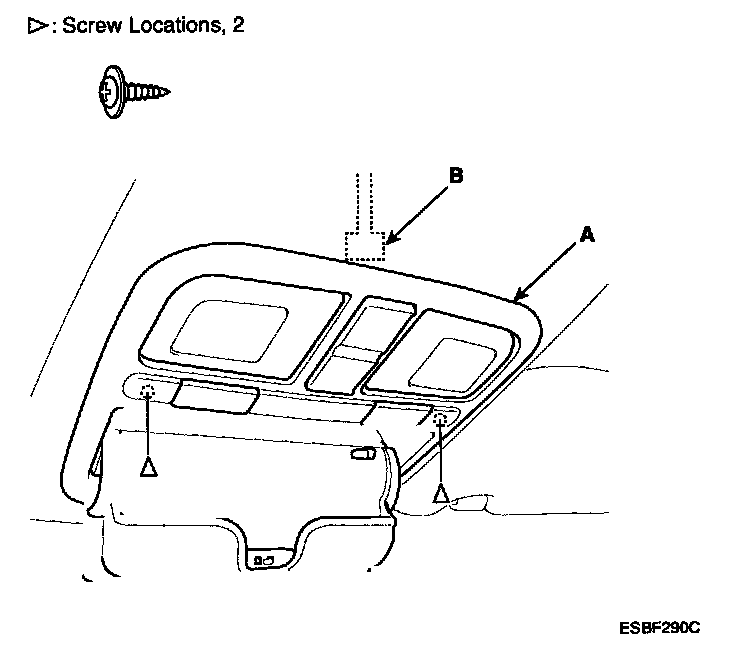 ▷: Screw Locations, 2

B

A

ESBF290C