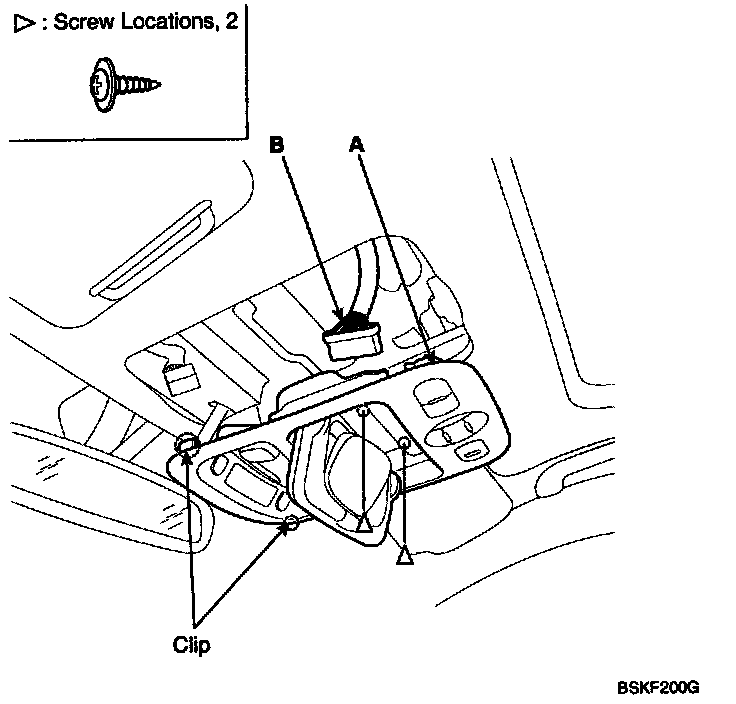 ▷ : Screw Locations, 2

B
A

Clip

BSKF200G