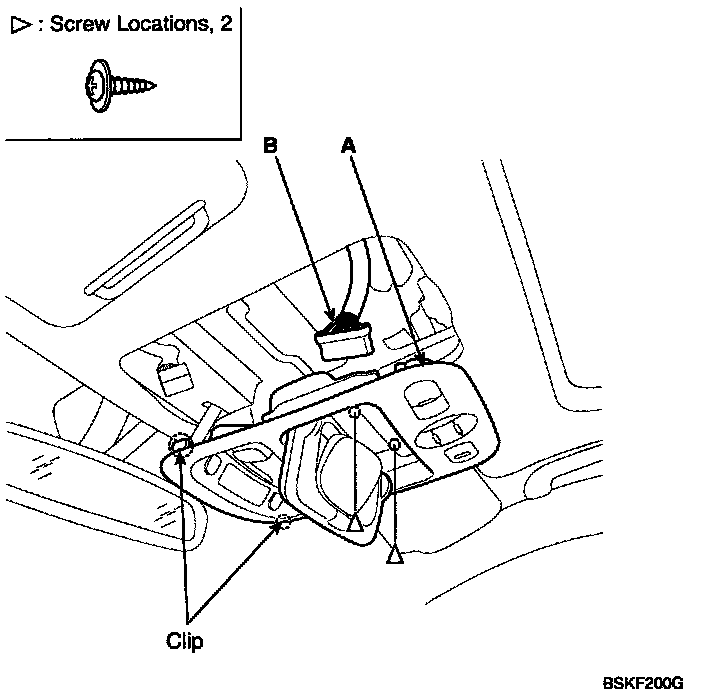 ▷ : Screw Locations, 2

B
A

Clip

BSKF200G