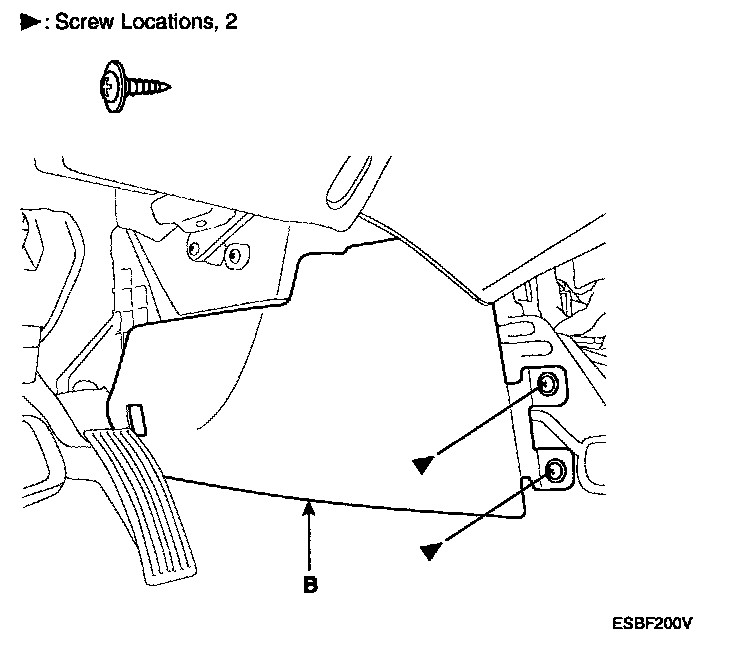 ▶: Screw Locations, 2

B

ESBF200V