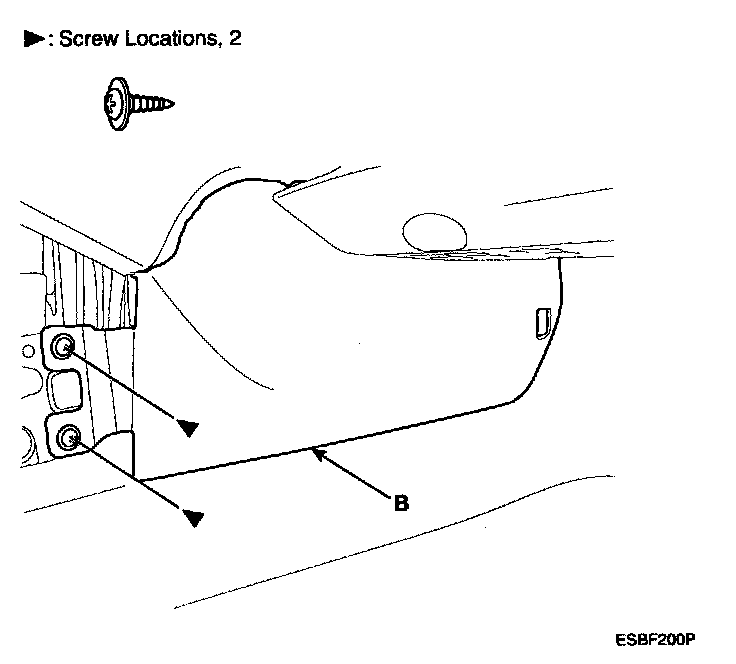 ▶: Screw Locations, 2

B

ESBF200P