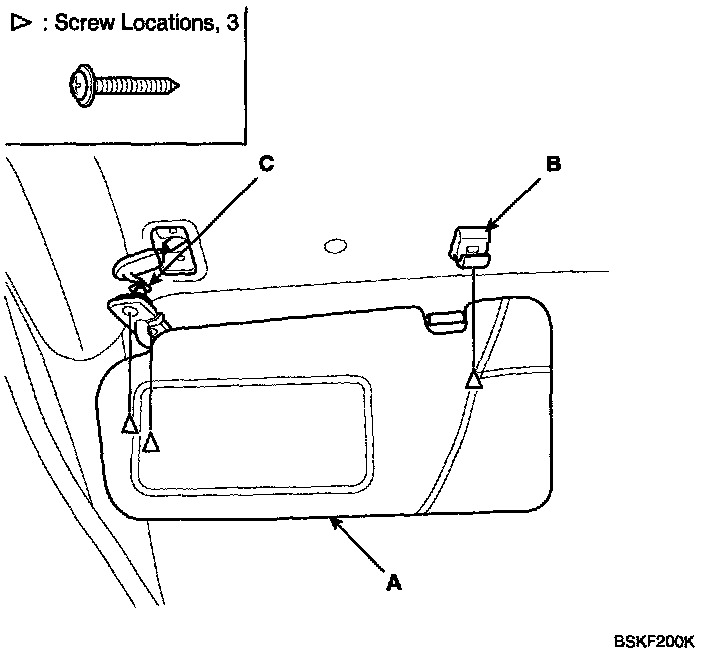 ▷ : Screw Locations, 3

C

B

A

BSKF200K