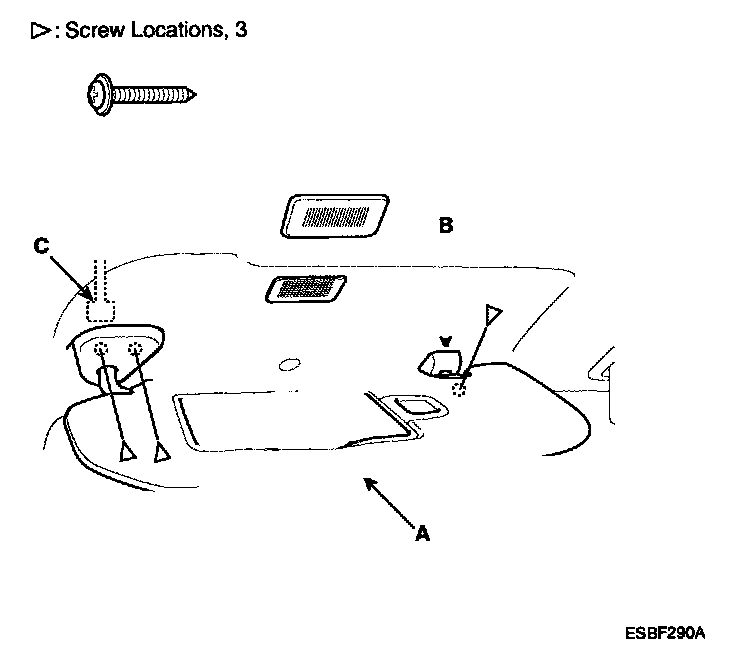 ▷: Screw Locations, 3

B

C

A

ESBF290A