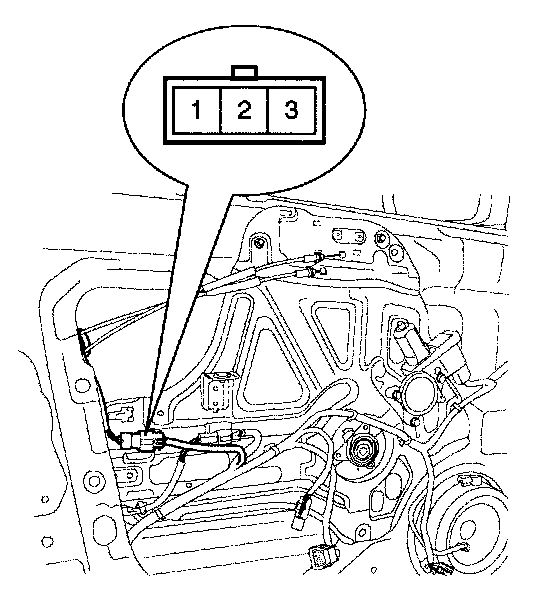 1 2 3