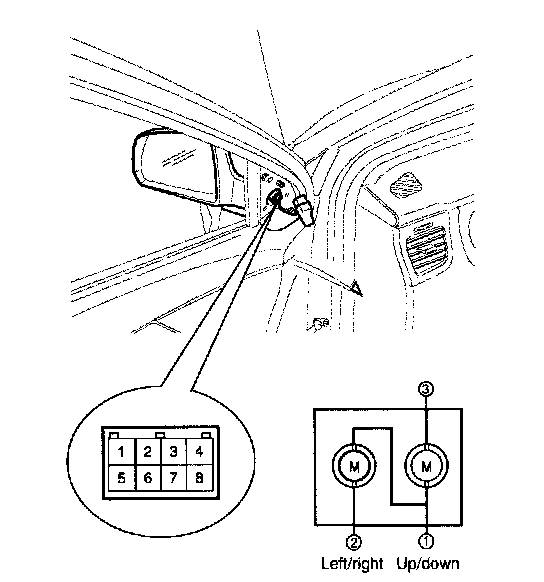 1 2 3 4
5 6 7 8

3
M M
2 1
Left/right Up/down