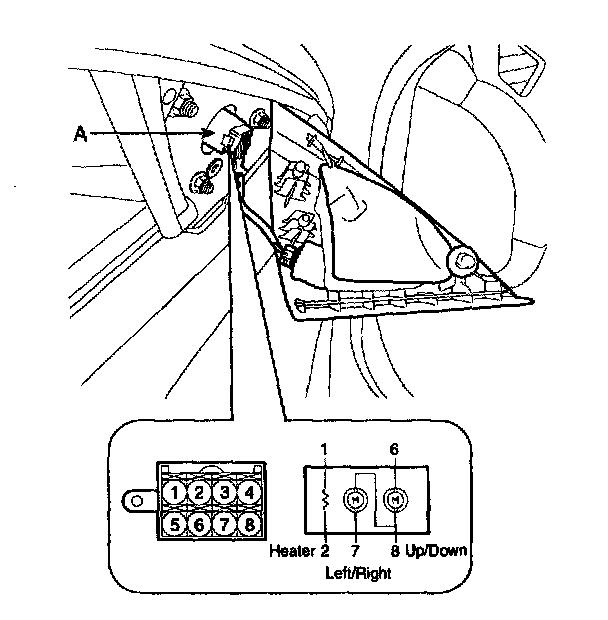 A

1 2 3 4
5 6 7 8

1
6
M
M
Heater 2
7
8 Up/Down
Left/Right