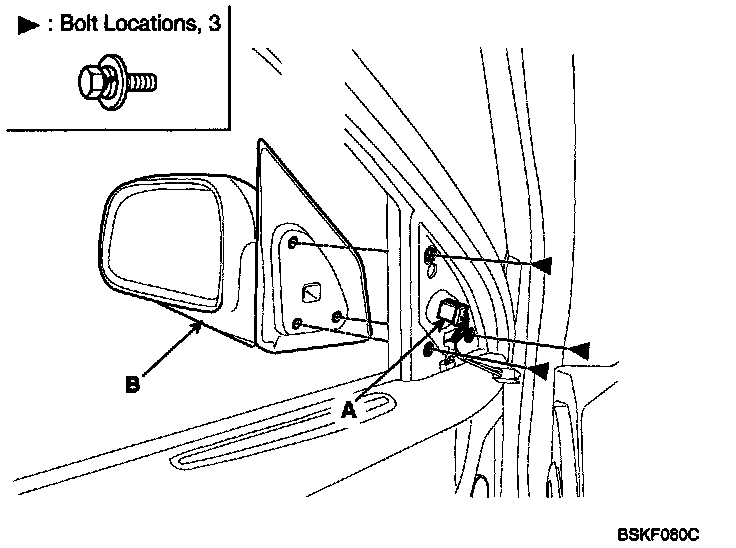 ▶ : Bolt Locations, 3

B

A

BSKF080C