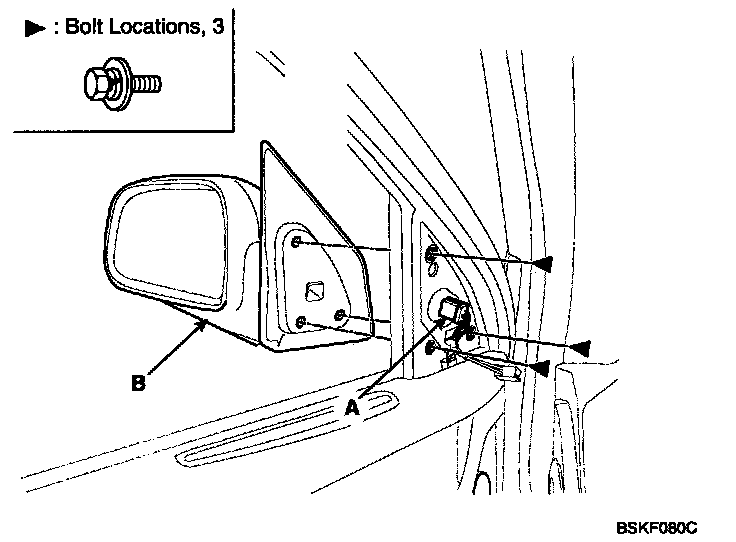 ▶ : Bolt Locations, 3

B

A

BSKF080C