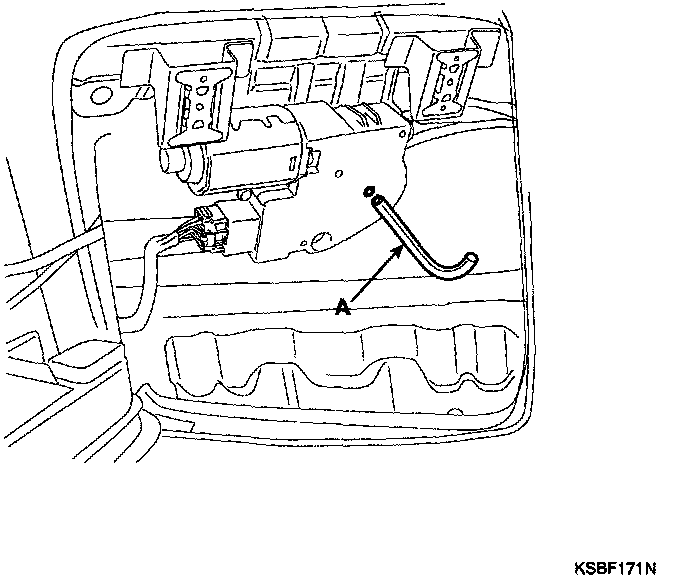 A

KSBF171N