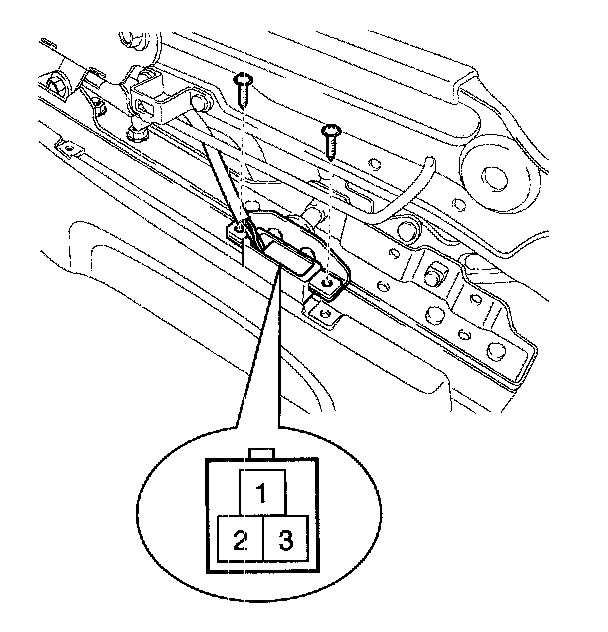 1
2
3