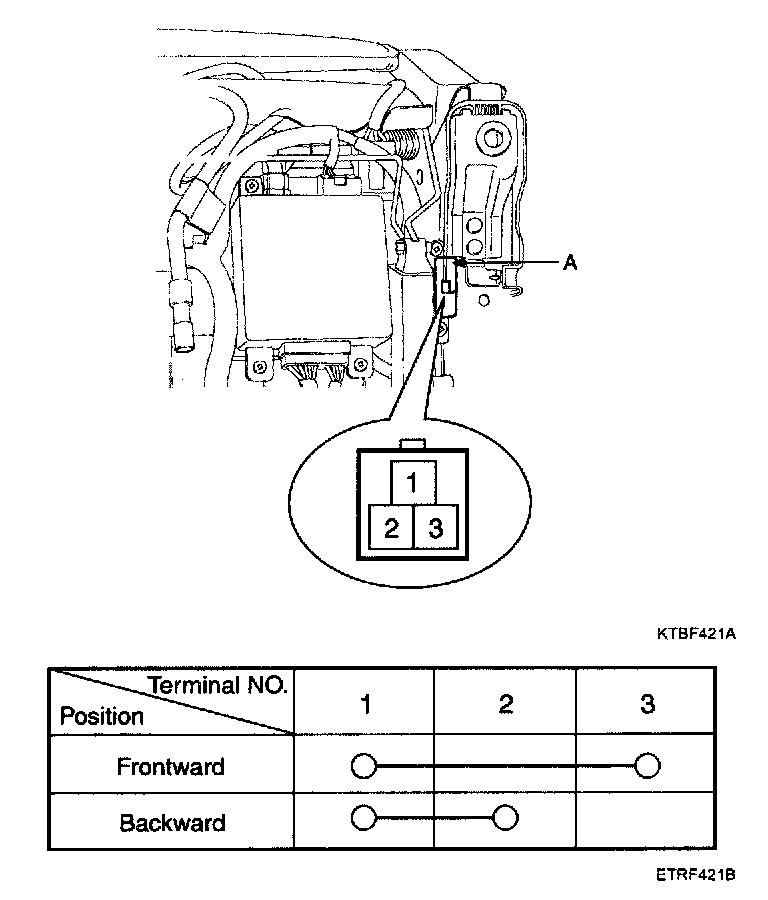 A

1
2 3

KTBF421A

| Terminal NO. / Position | 1 | 2 | 3 |
|---|---|---|---|
| Frontward | ○ | | ○ |
| Backward | ○ | ○ | |

ETRF421B