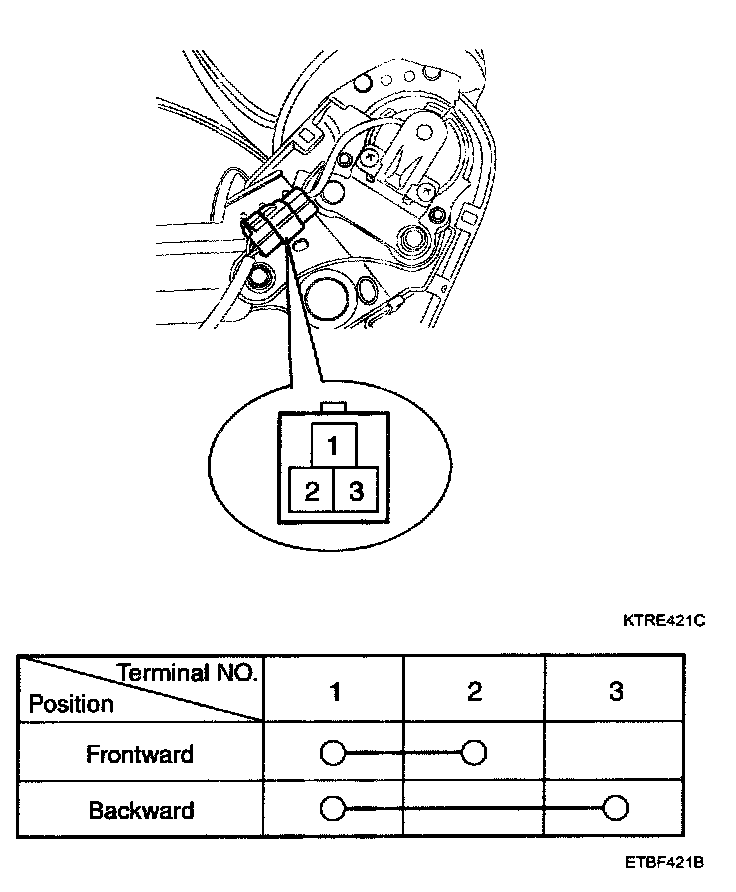 1
2 3

KTRE421C

| Terminal NO. / Position | 1 | 2 | 3 |
|---|---|---|---|
| Frontward | ○ | ○ | |
| Backward | ○ | | ○ |

ETBF421B