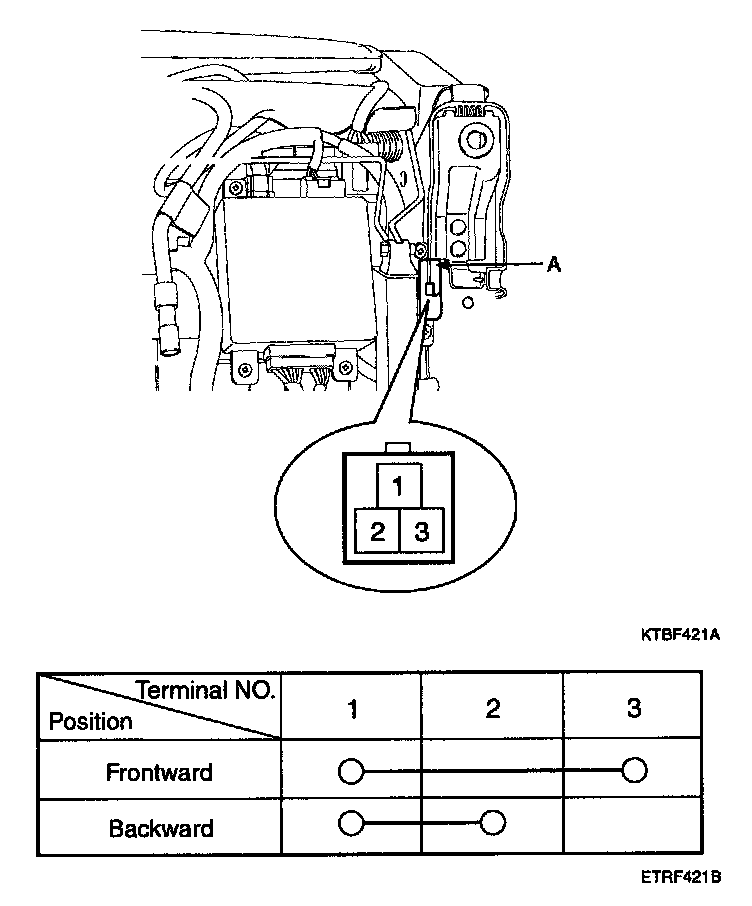 A

1
2 3

KTBF421A

| Terminal NO. / Position | 1 | 2 | 3 |
|---|---|---|---|
| Frontward | ○ | | ○ |
| Backward | ○ | ○ | |

ETRF421B