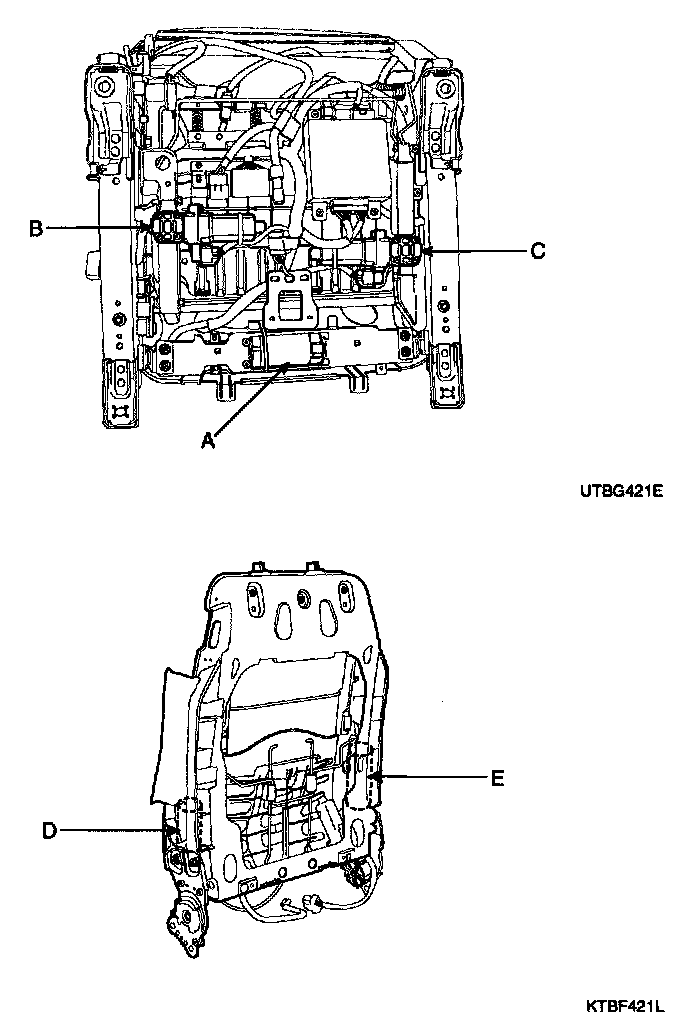 B
C
A
UTBG421E
E
D
KTBF421L