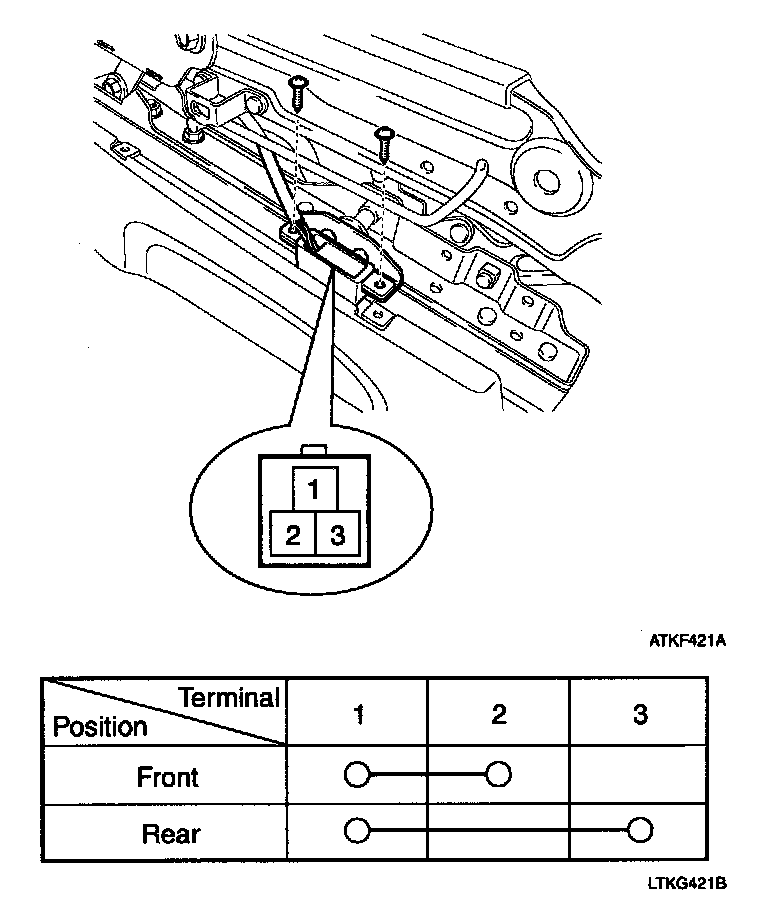 1
2 3

ATKF421A

| Terminal / Position | 1 | 2 | 3 |
|---|---|---|---|
| Front | ○ | ○ | |
| Rear | ○ | | ○ |

LTKG421B