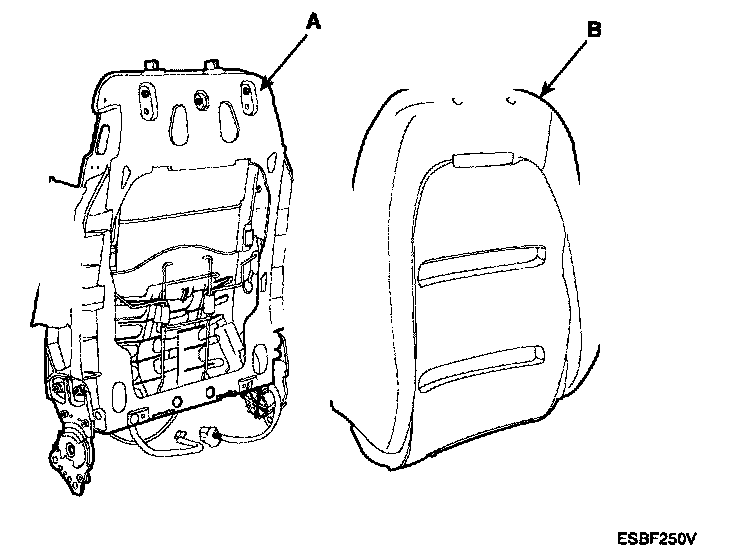 A
B
ESBF250V