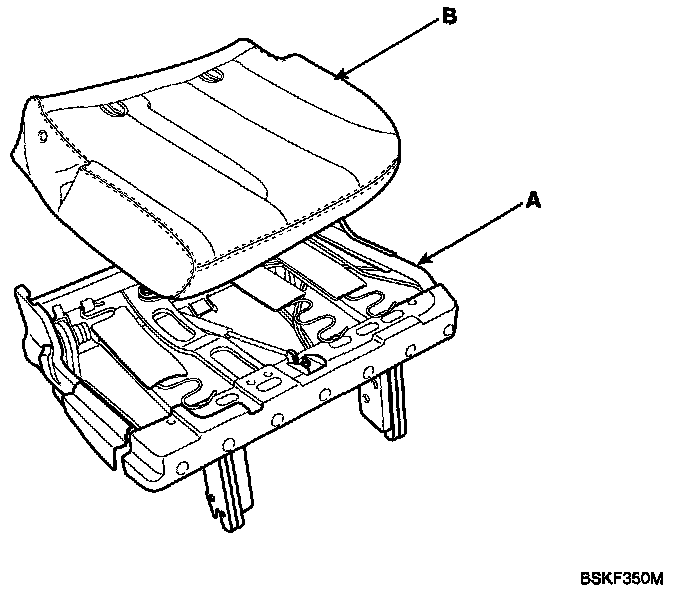 B

A

BSKF350M